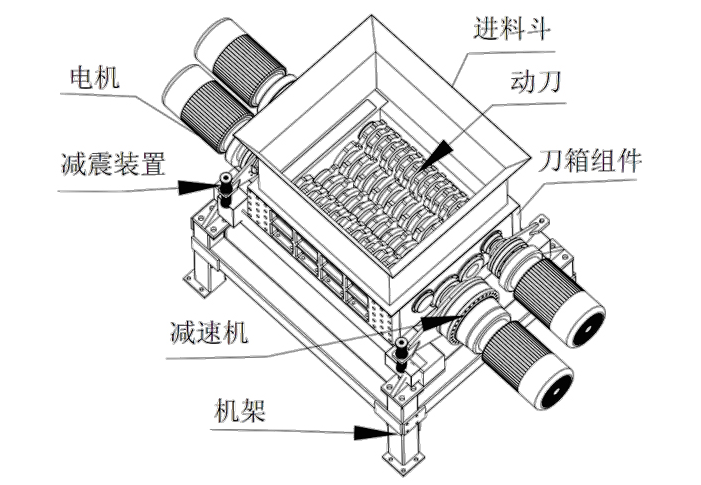 进料斗
电机
动刀
减震装置
刀箱组件
减速机
机架